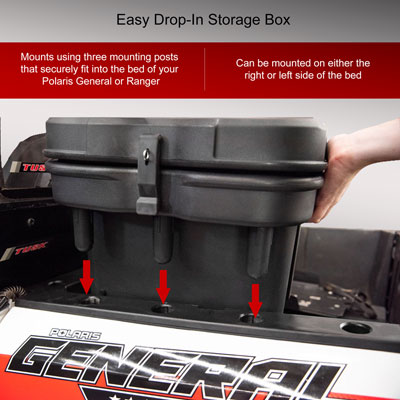 Easy Drop-In Storage Box

Mounts using three mounting posts that securely fit into the bed of your Polaris General or Ranger

Can be mounted on either the right or left side of the bed

TUSK

TUSK

POLARIS

GENERAL